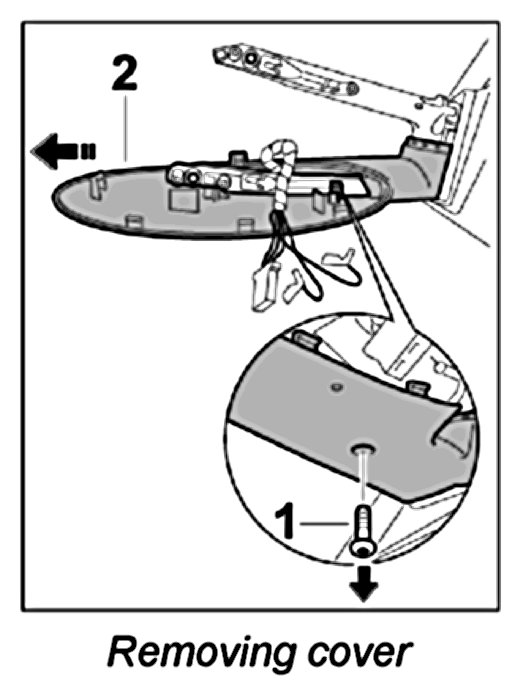 2

1

Removing cover