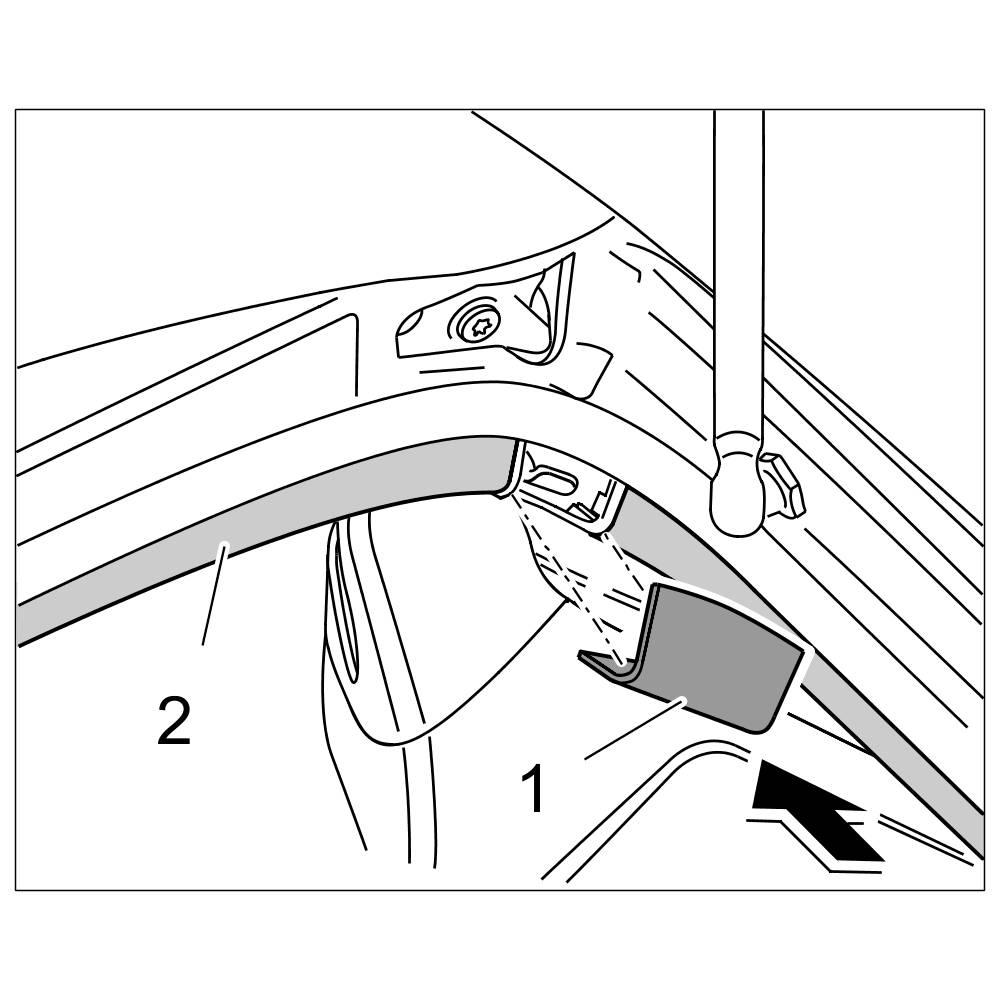 2

1