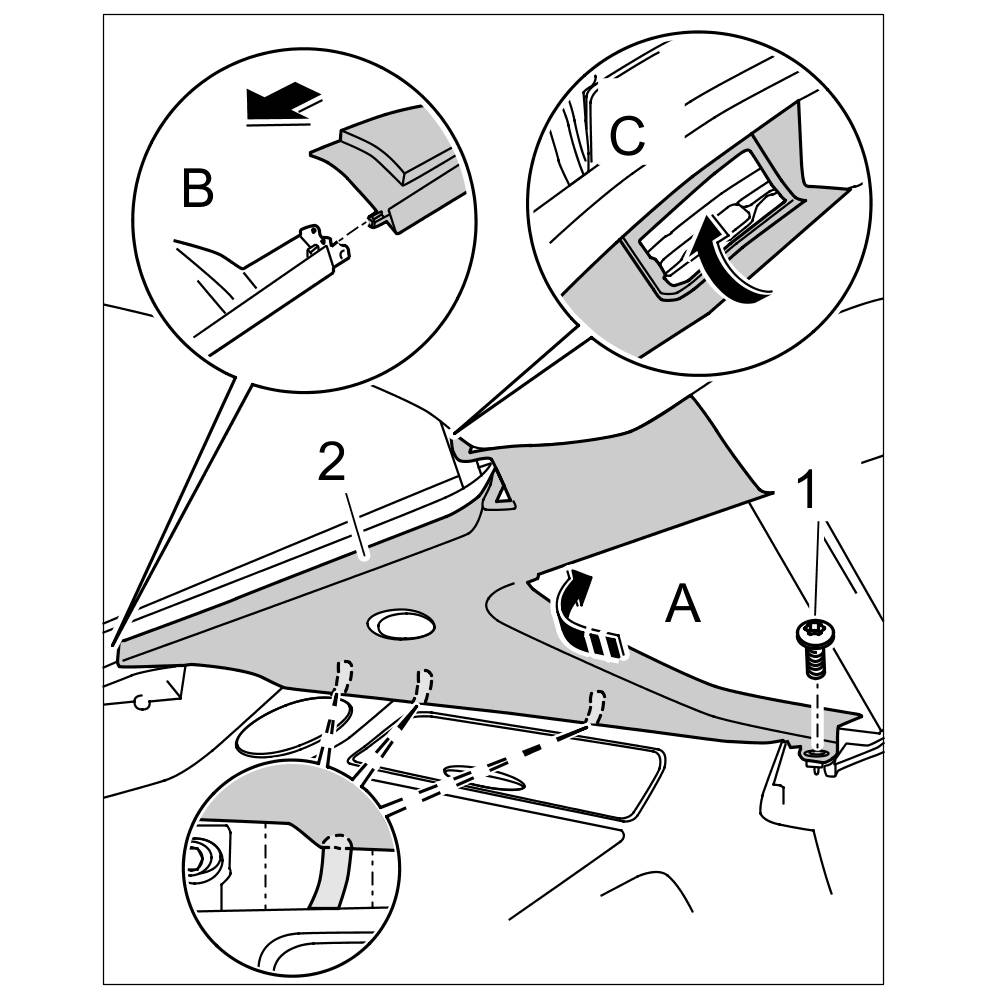 B
C
2
1
A