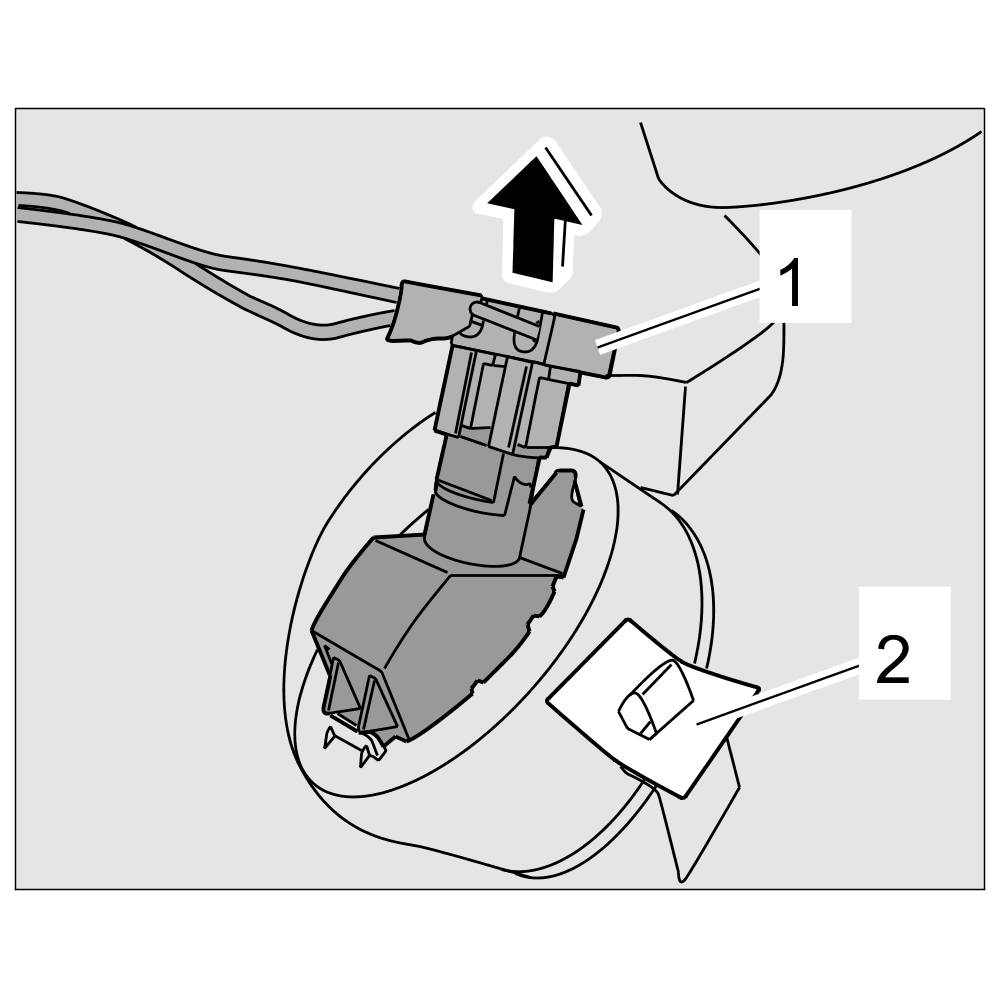 1
2