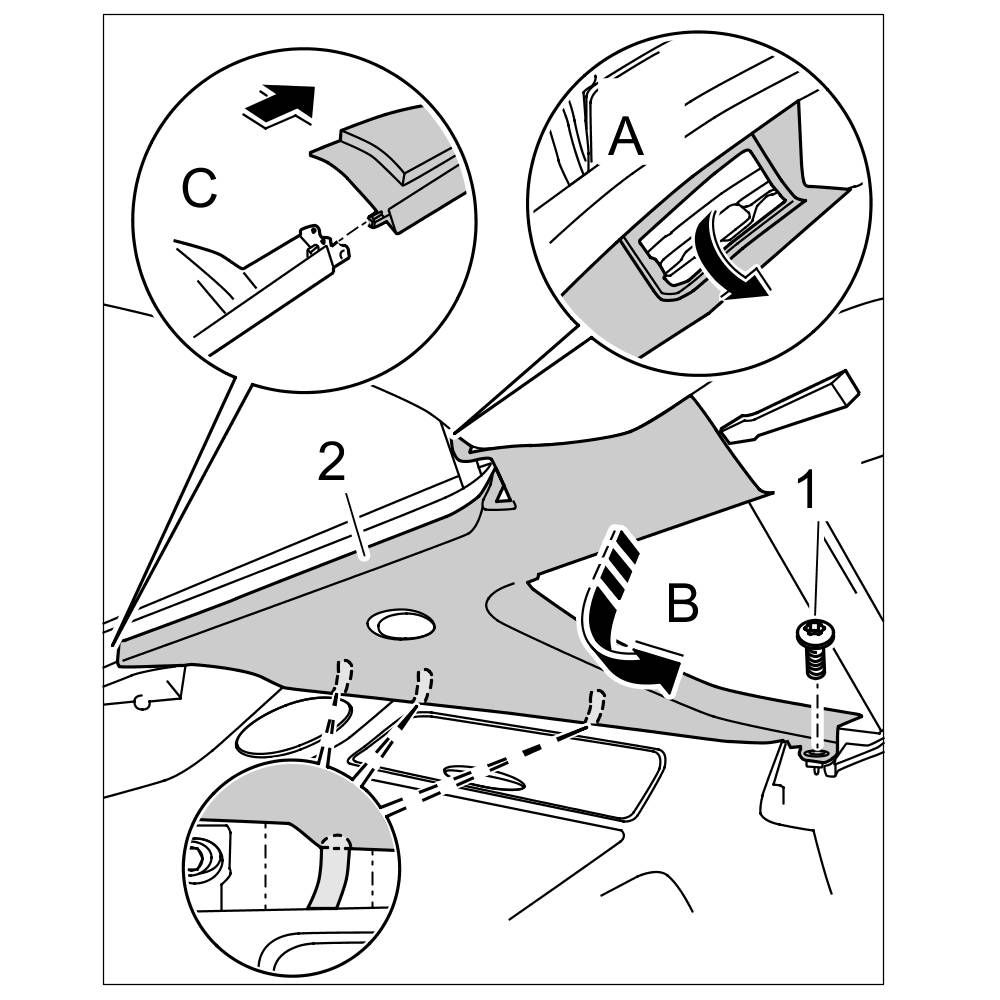 C
A
2
1
B