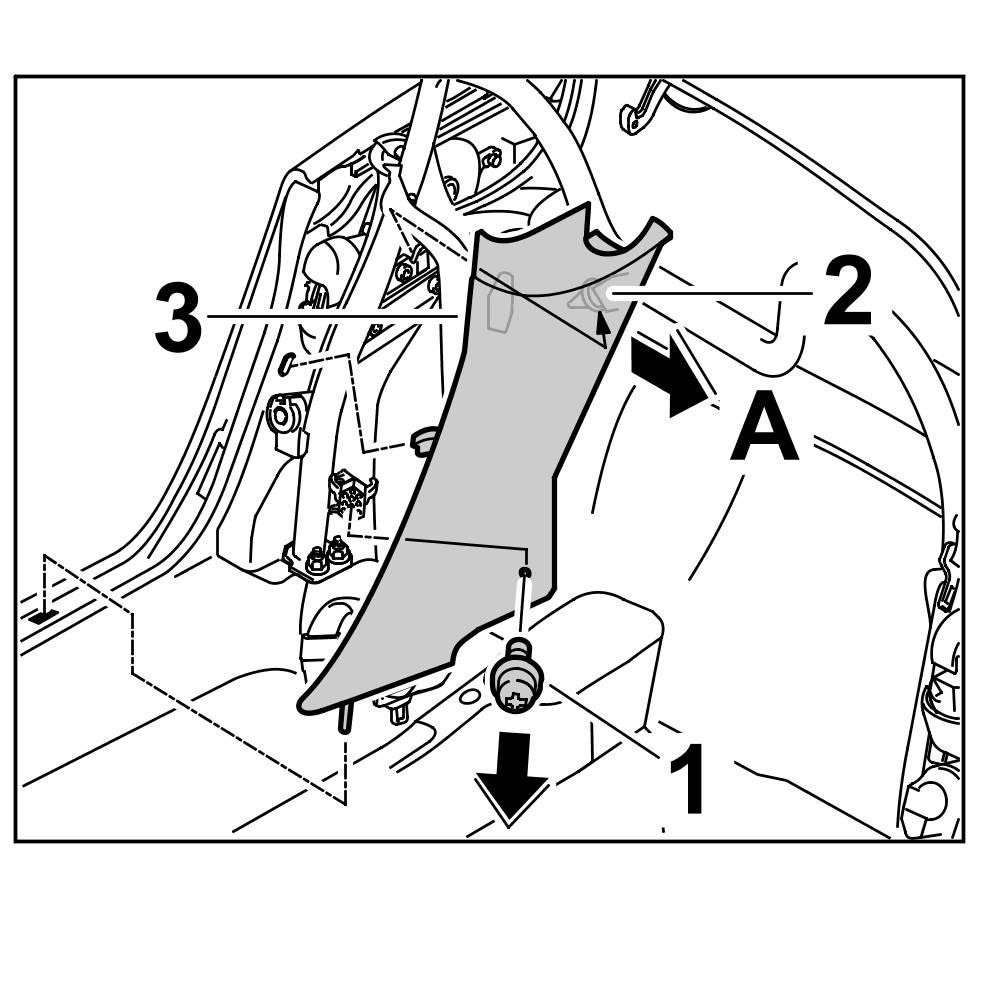 3
2
A
1