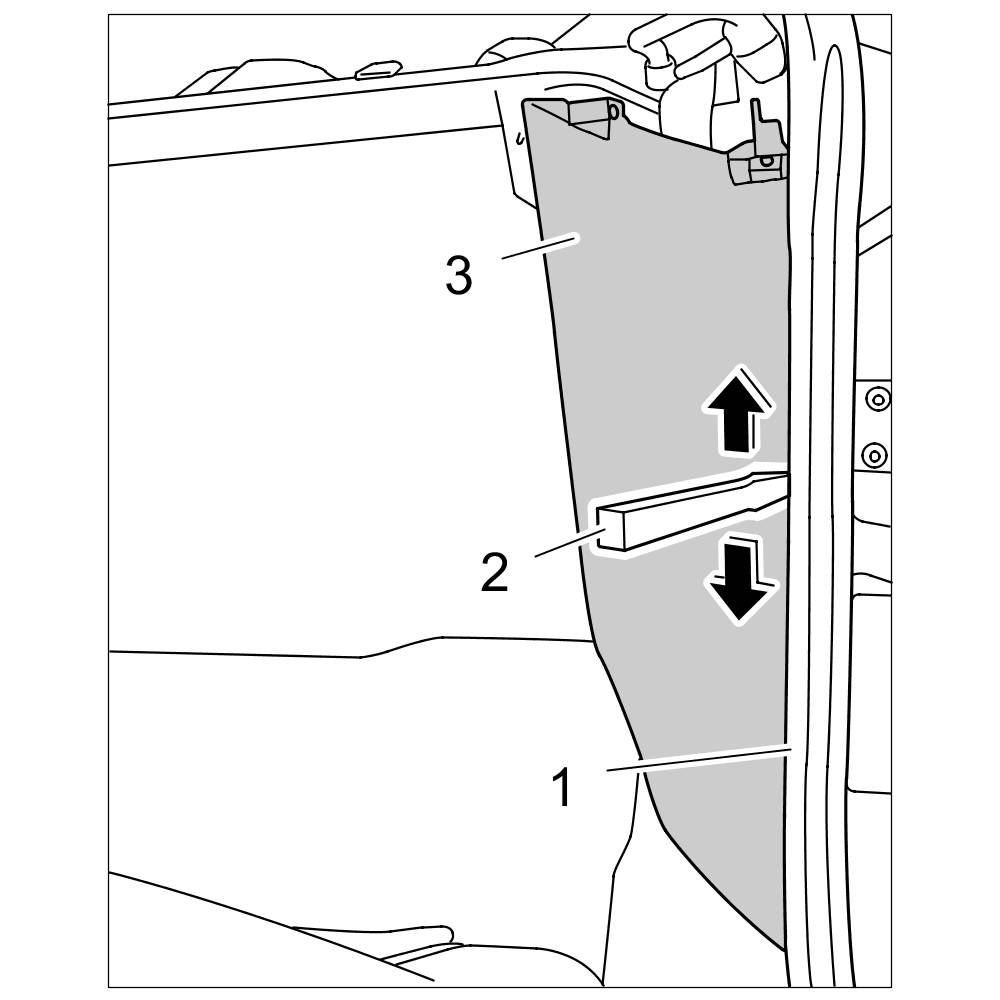 3
2
1