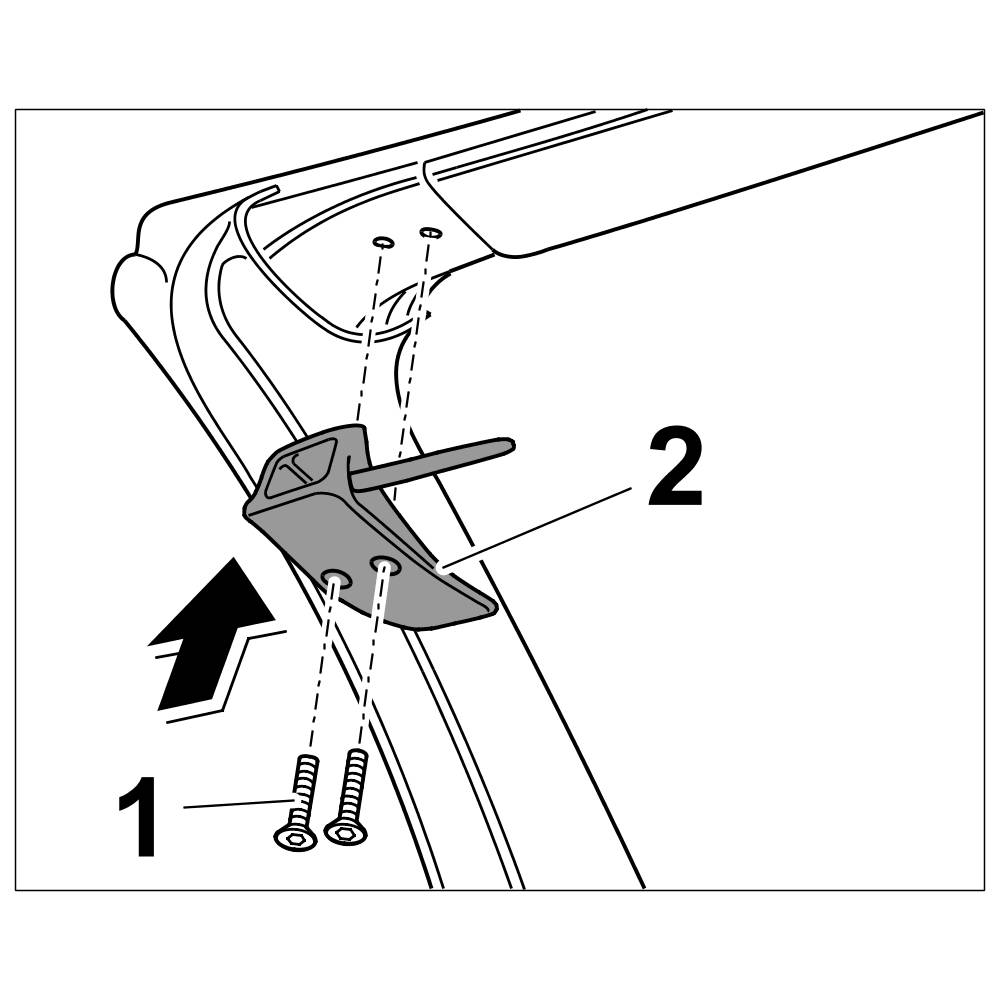 2

1