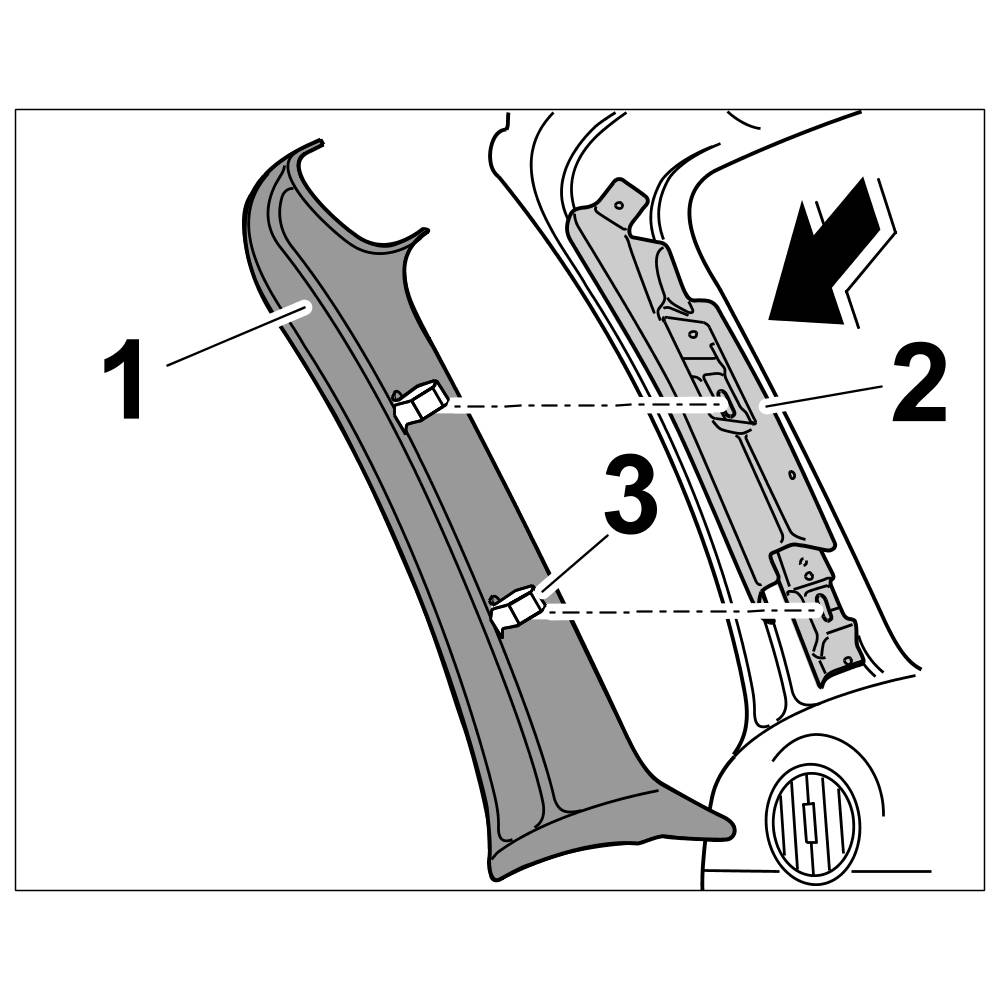 1
2
3