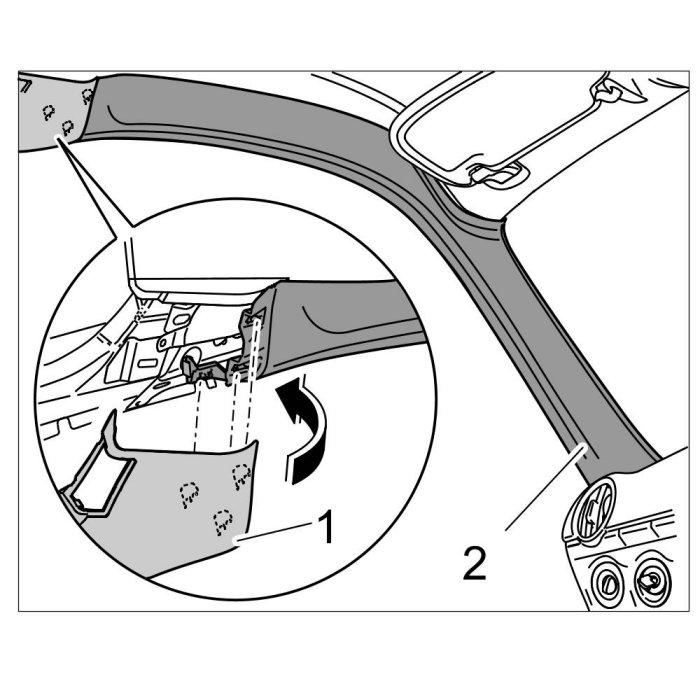 1
2