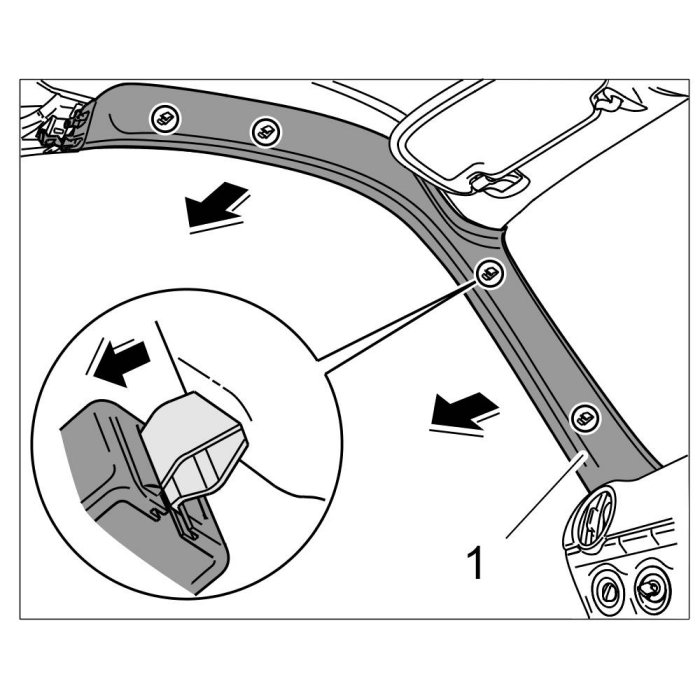 1