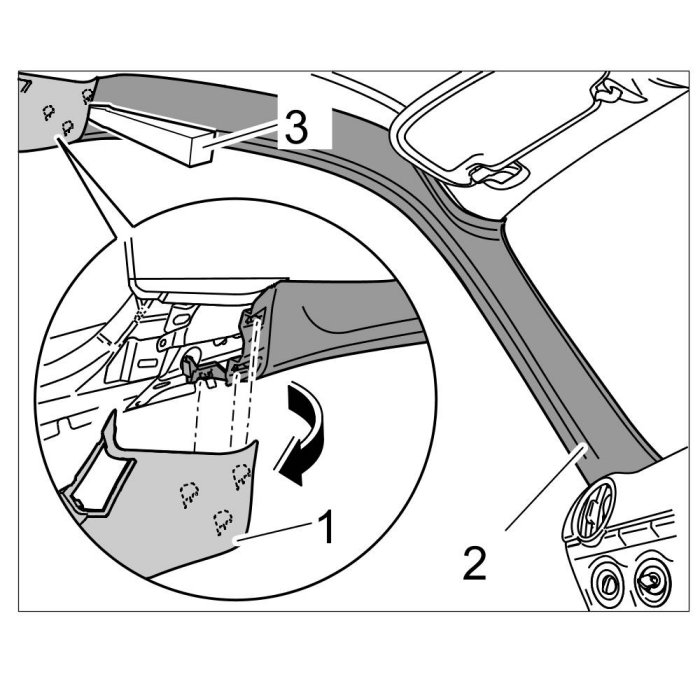 3
1
2