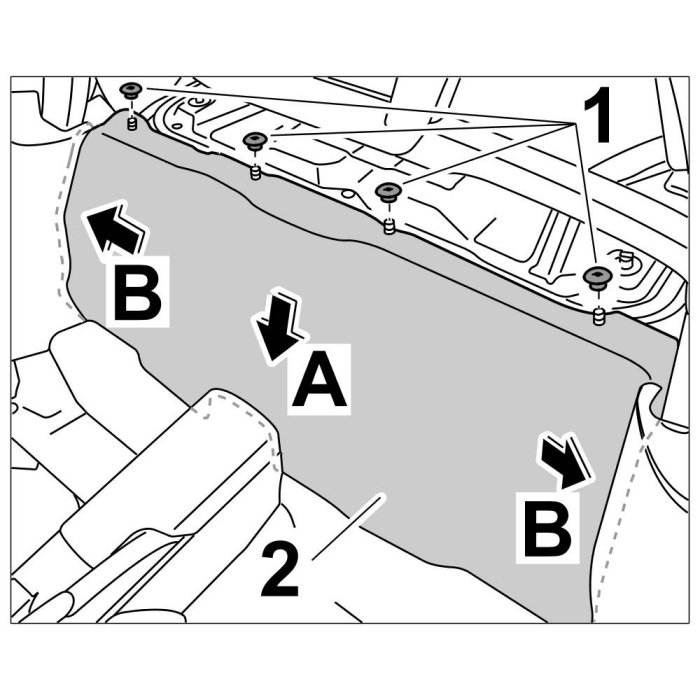 1
B
A
B
2