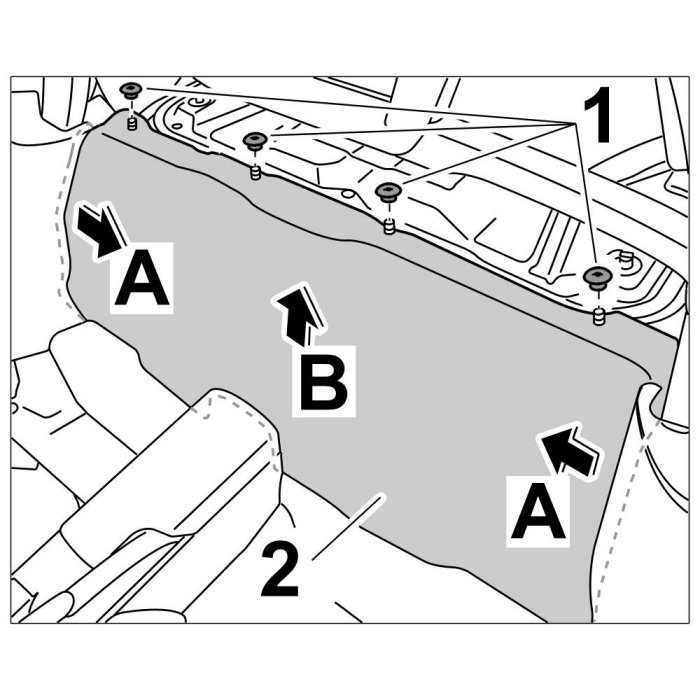 1
A
B
A
2