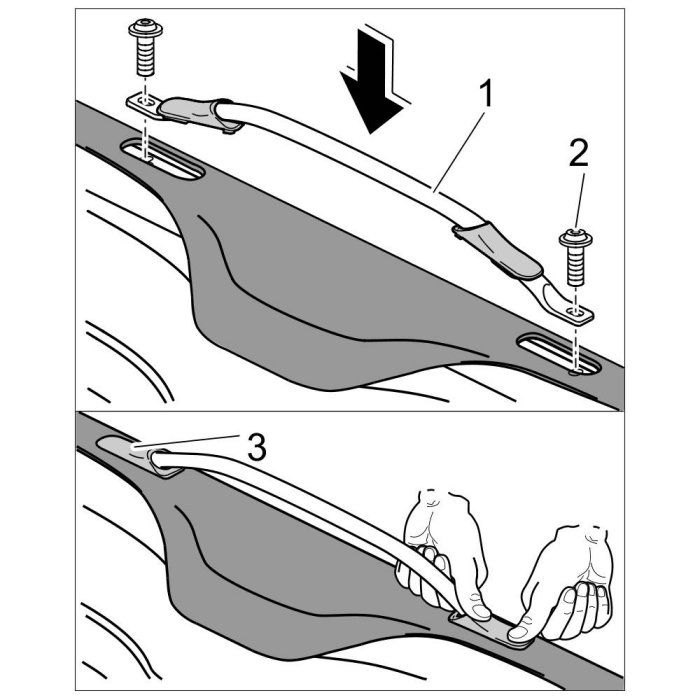 1
2
3