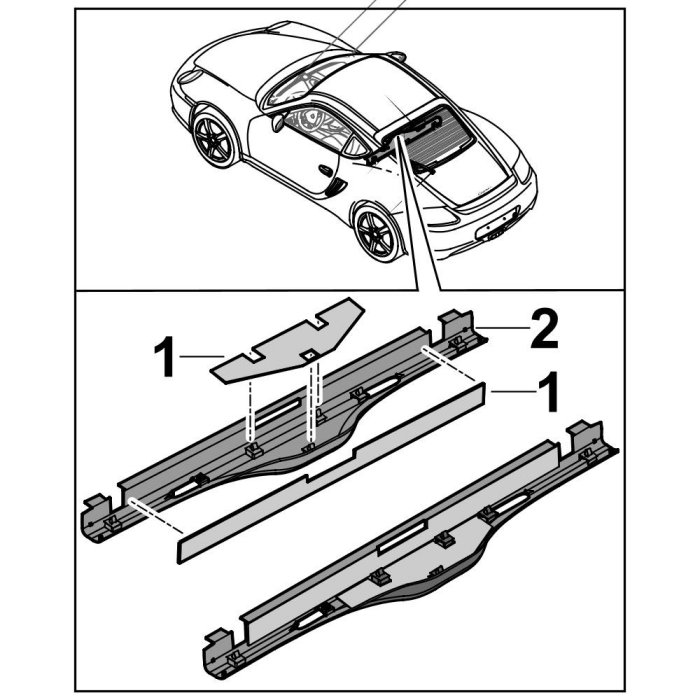 1
2
1