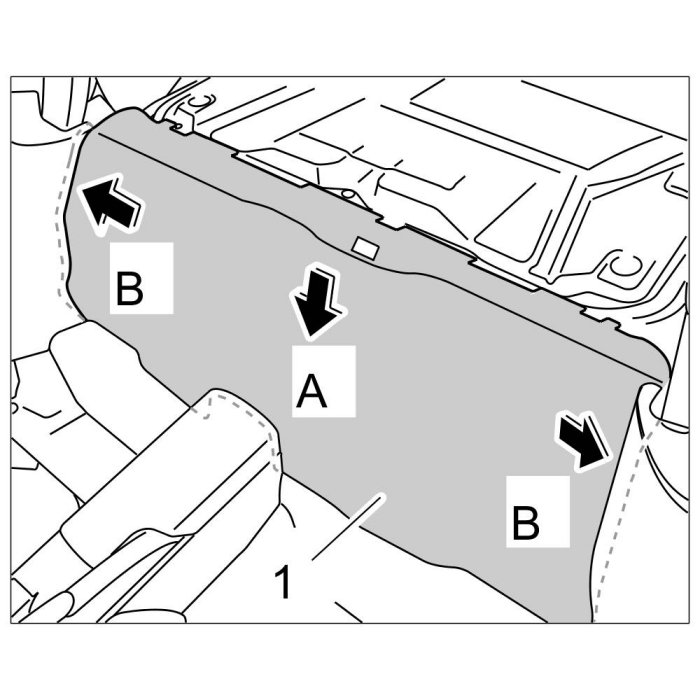 B
A
B
1