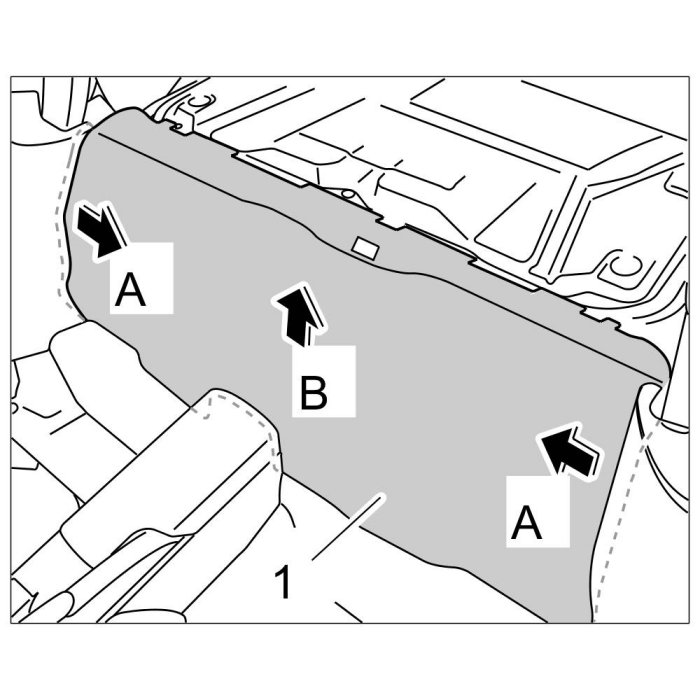 A
B
A
1