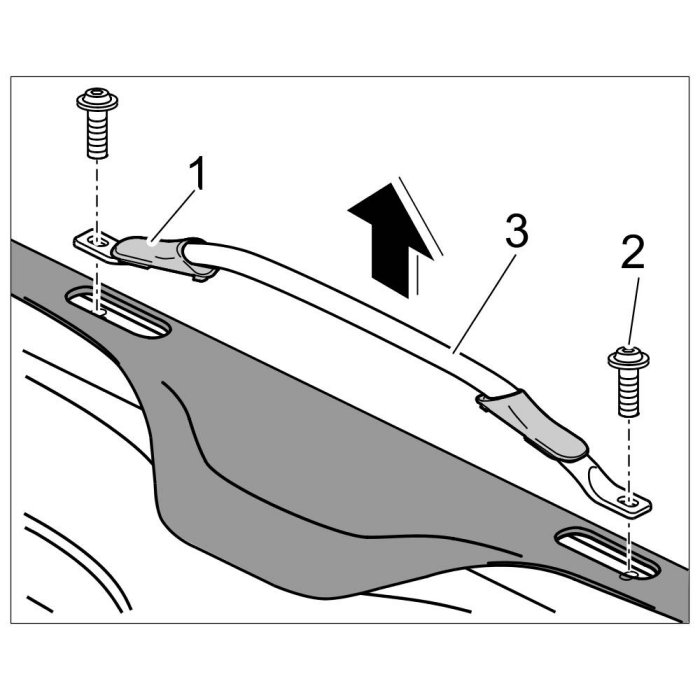 1
3
2