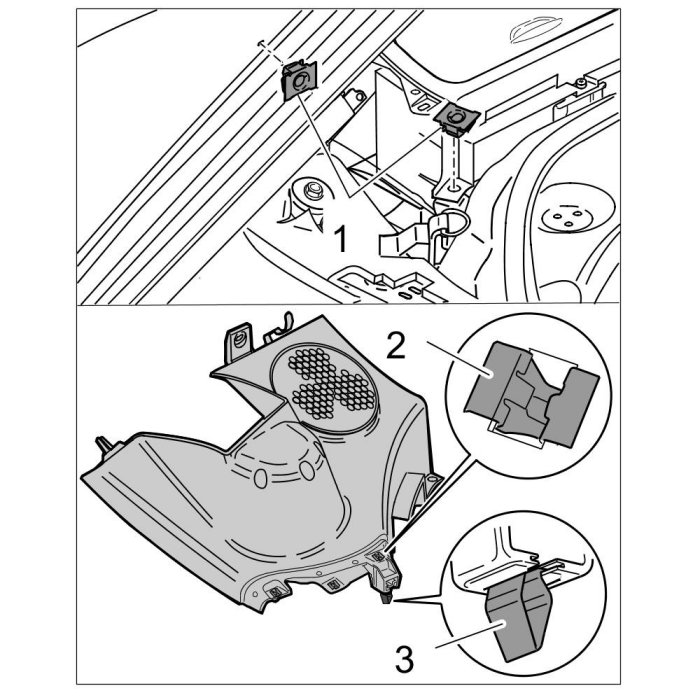 1

2

3