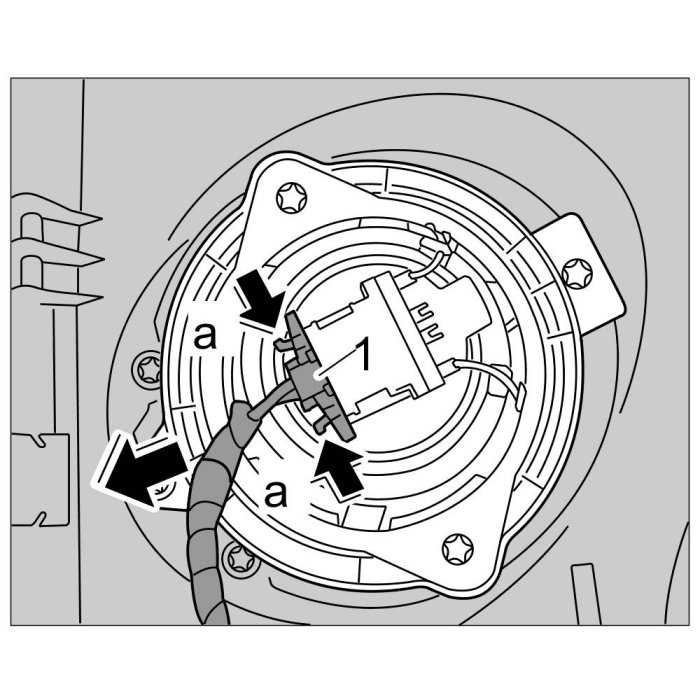 a
1
a