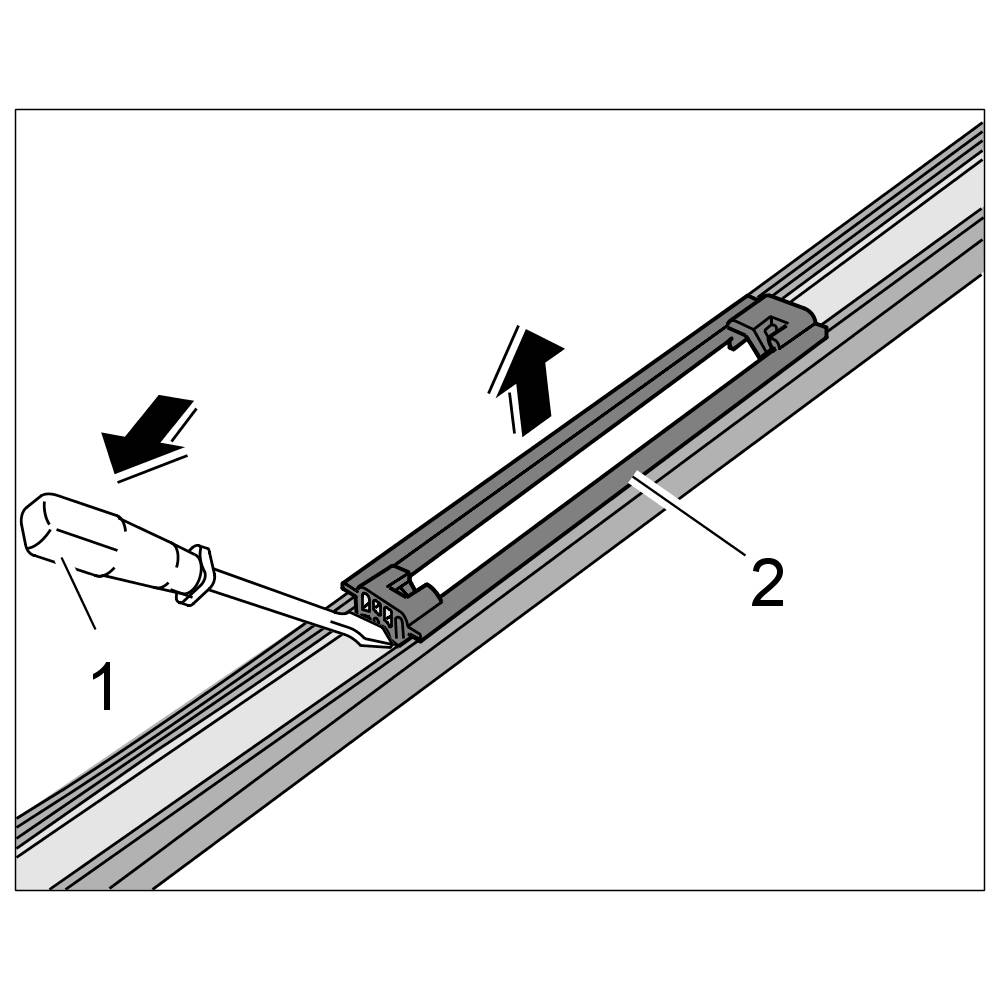 1

2