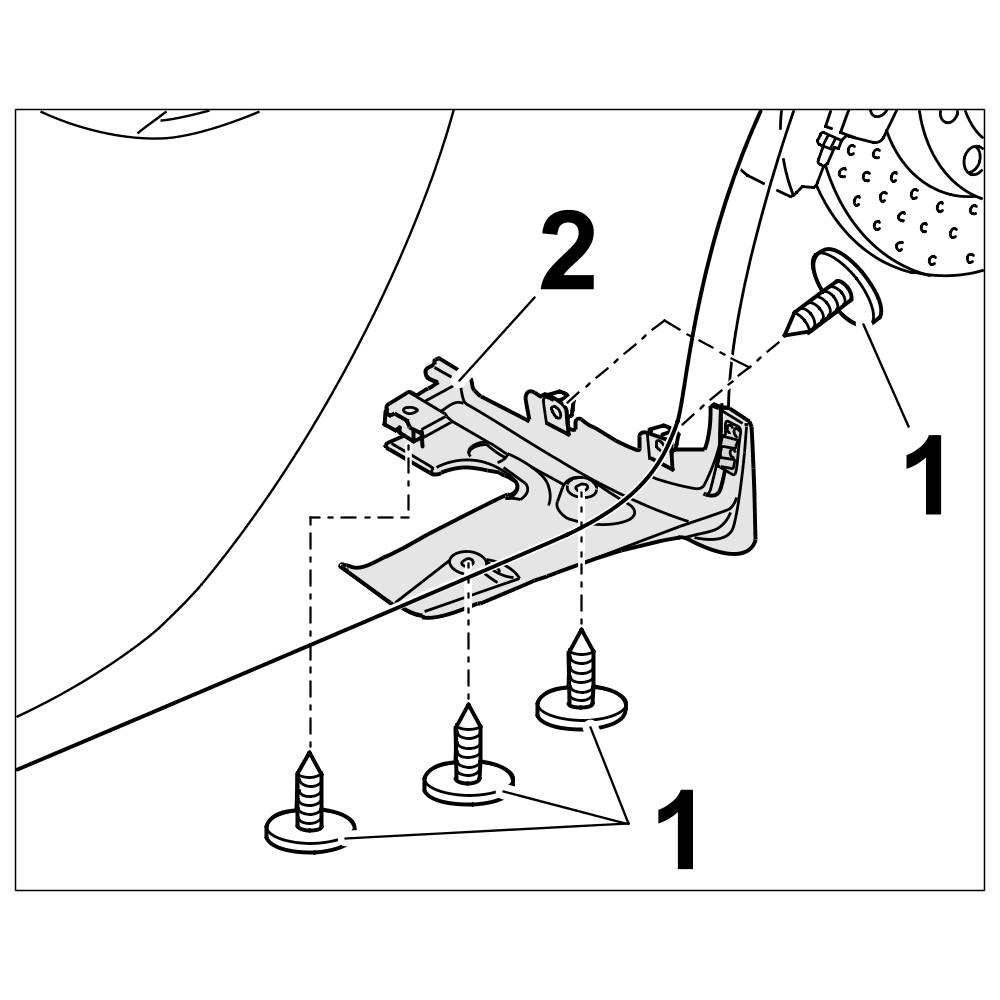 2
1
1