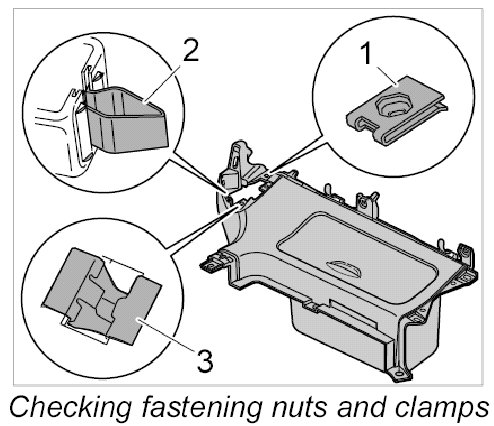 2

1

3

Checking fastening nuts and clamps