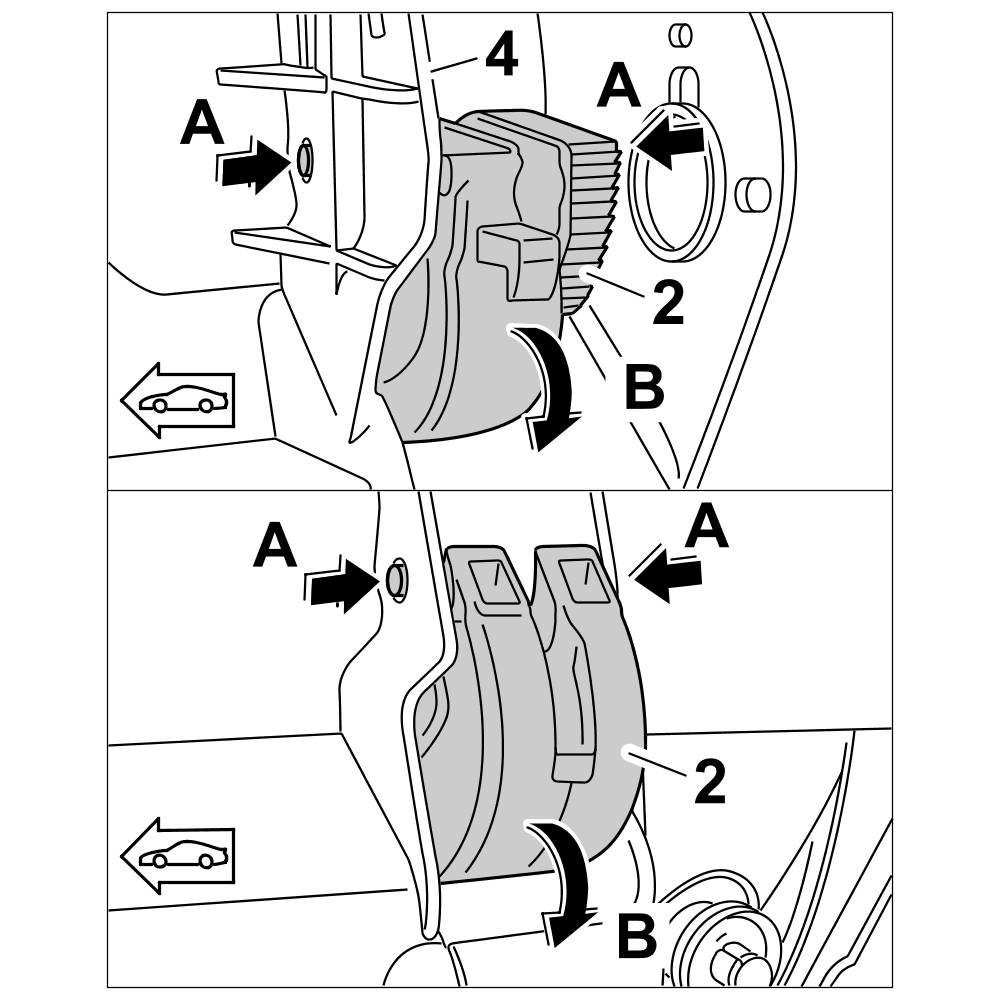 4
A
A
2
B
A
A
2
B