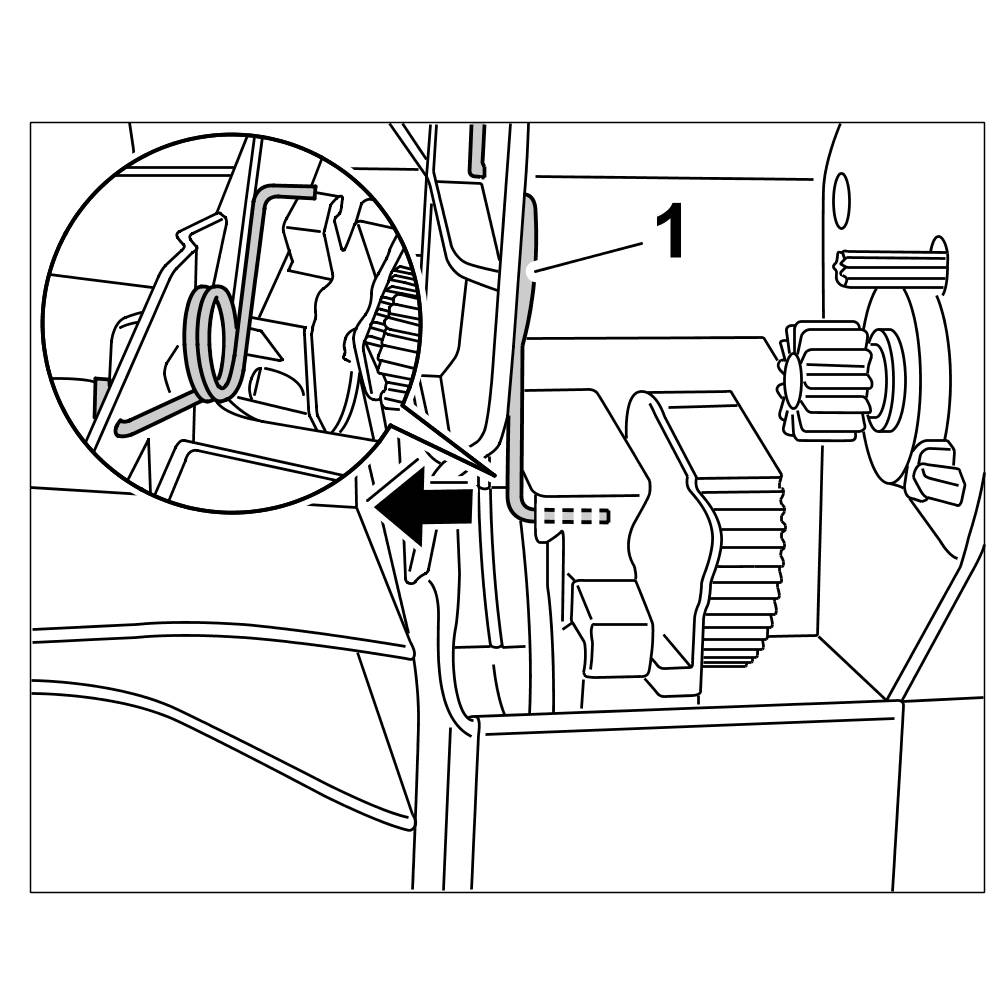 1