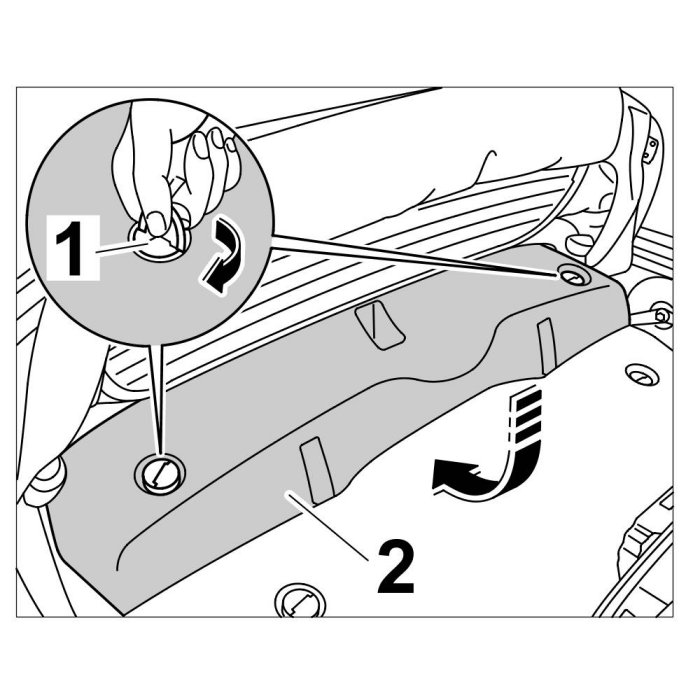 1

2