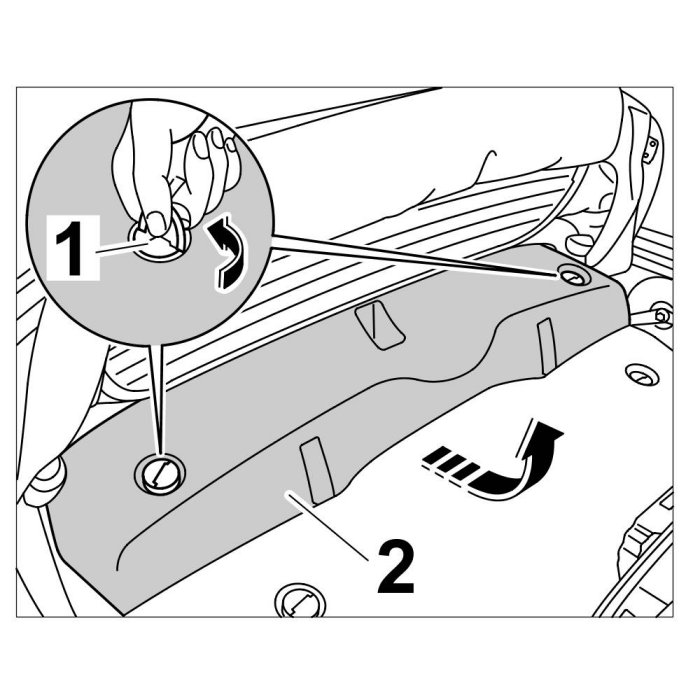 1
2