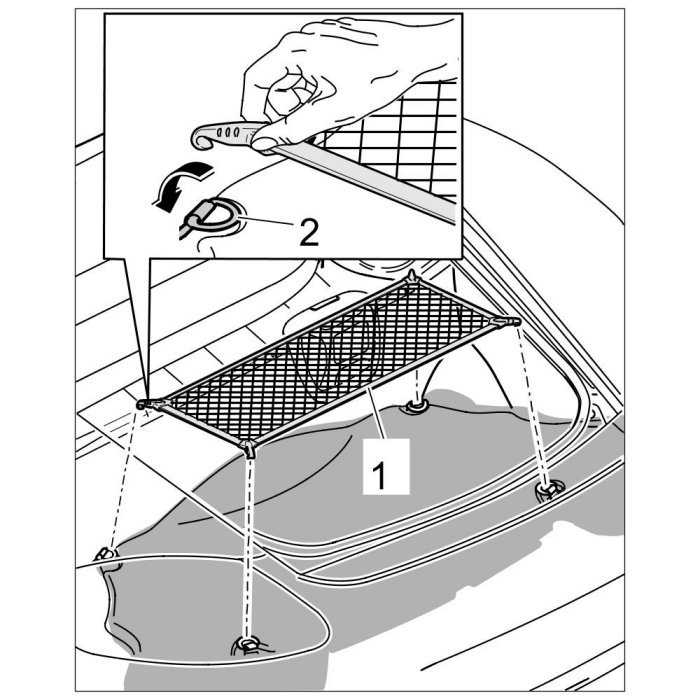 2

1