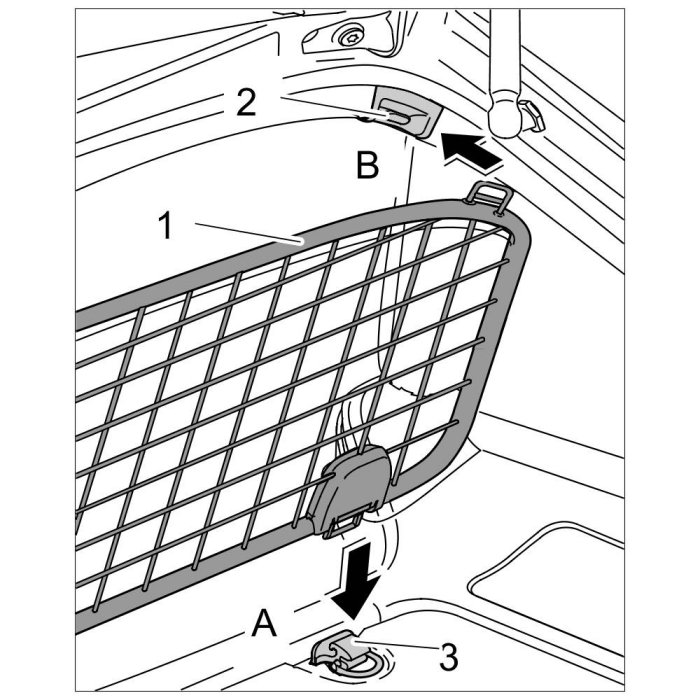 2
B
1
A
3