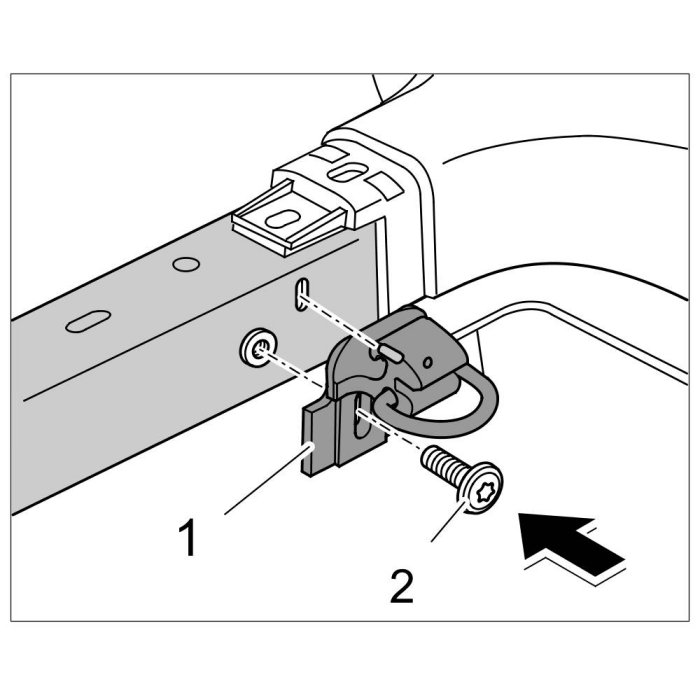 1
2