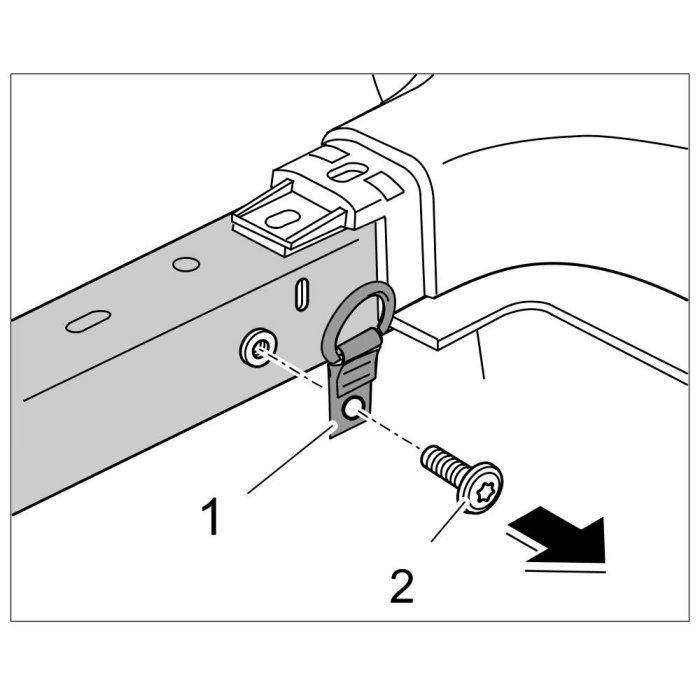 1

2