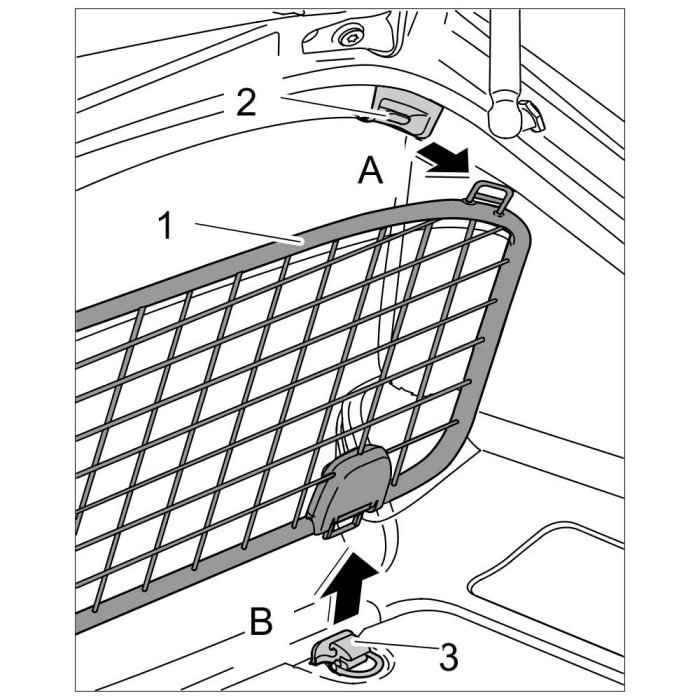 2
A
1
B
3