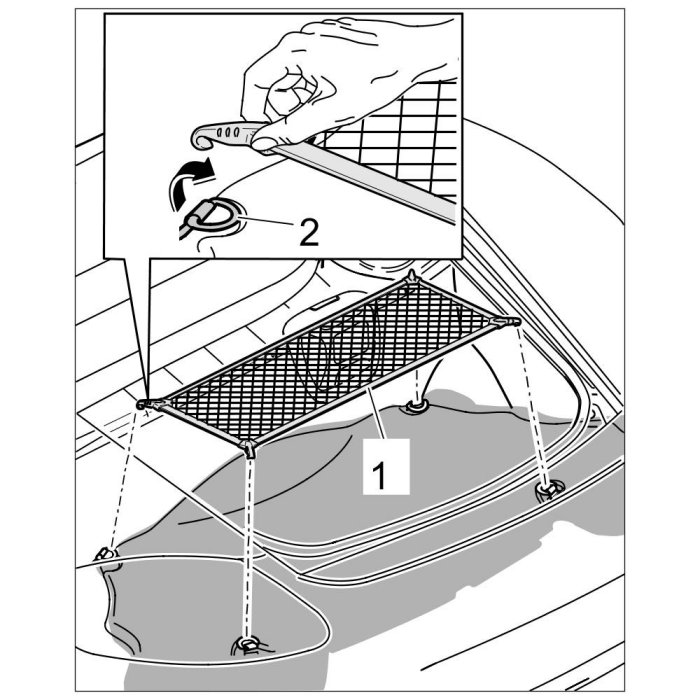 2
1