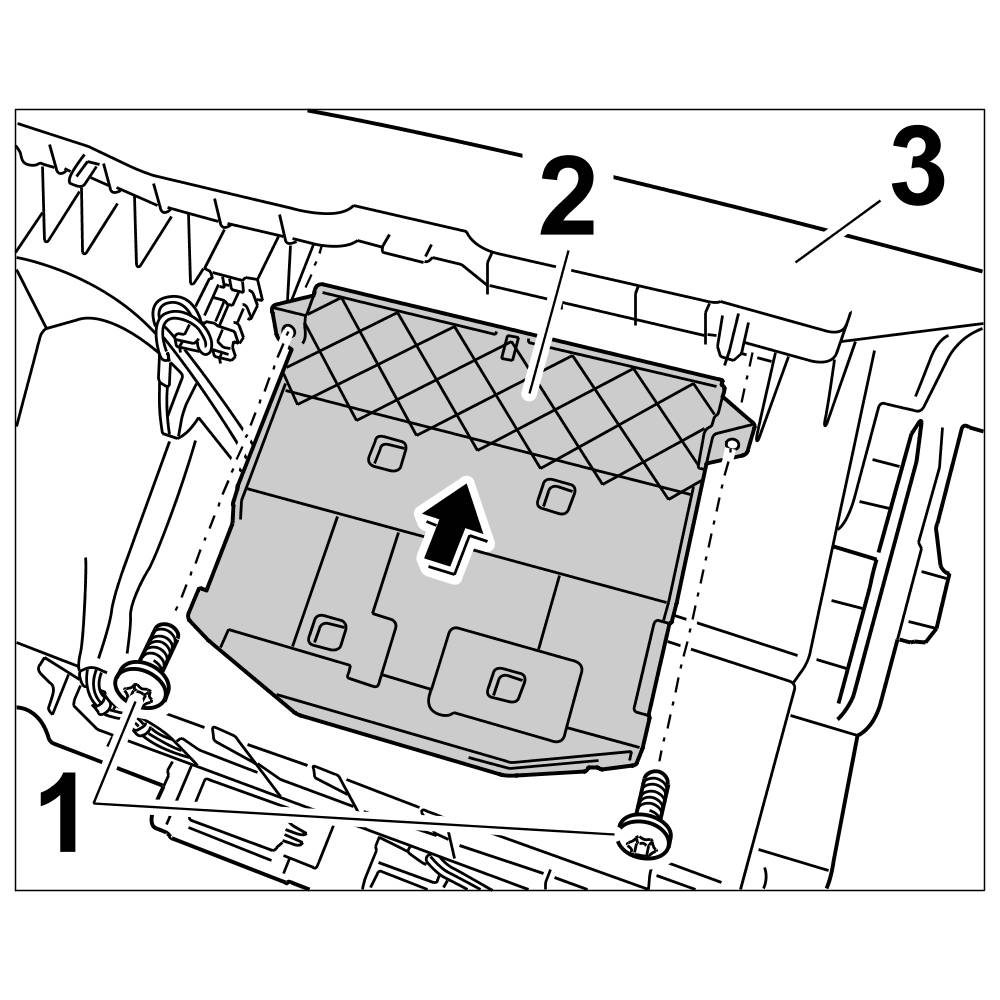 2
3
1