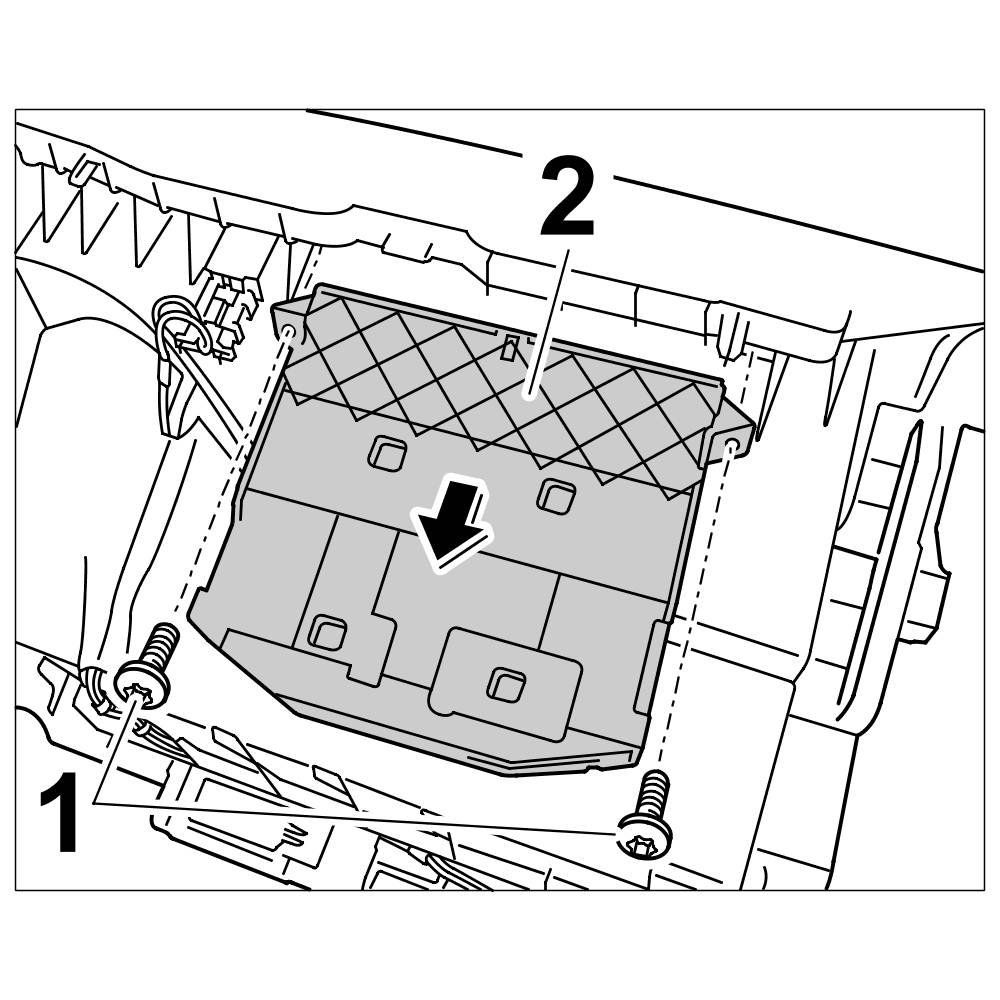 2
1