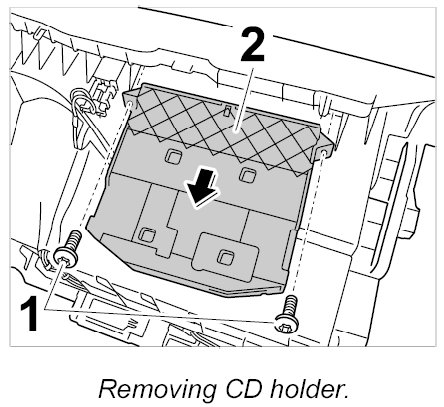 2

1

Removing CD holder.