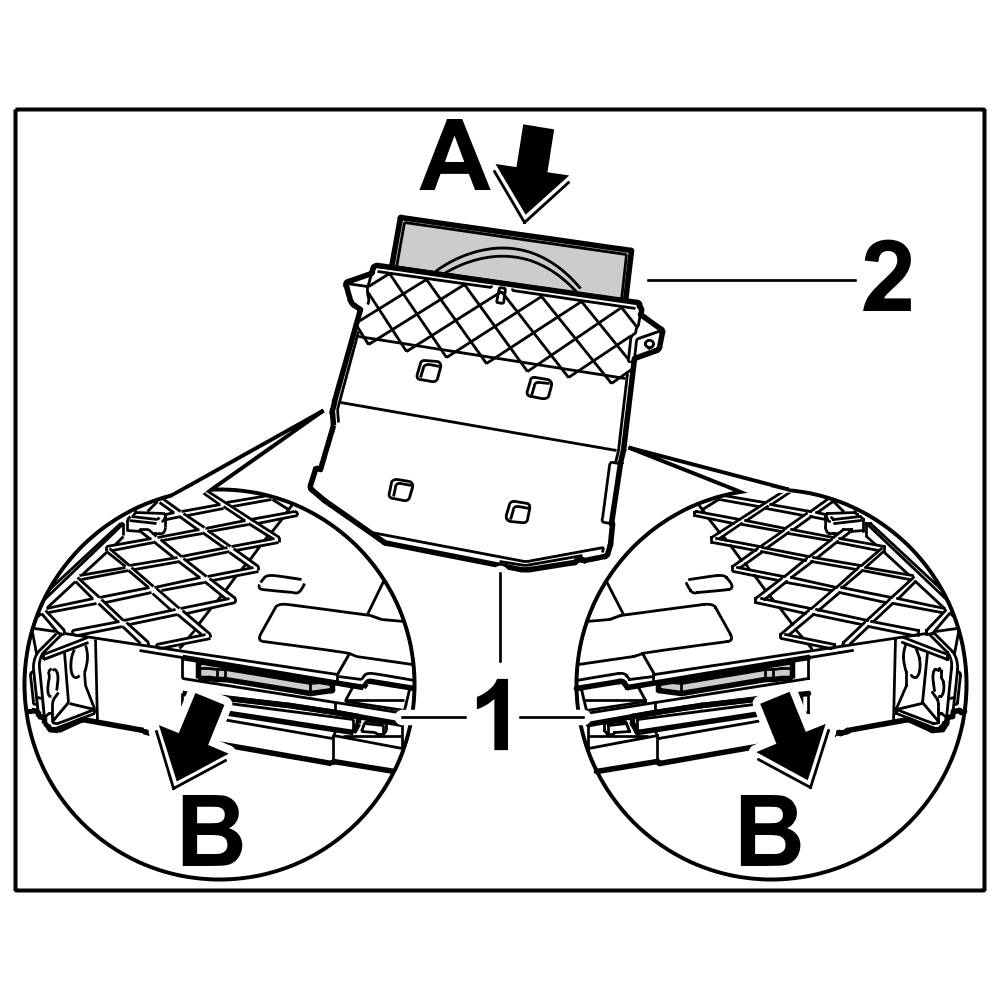 A
2
1
B
B