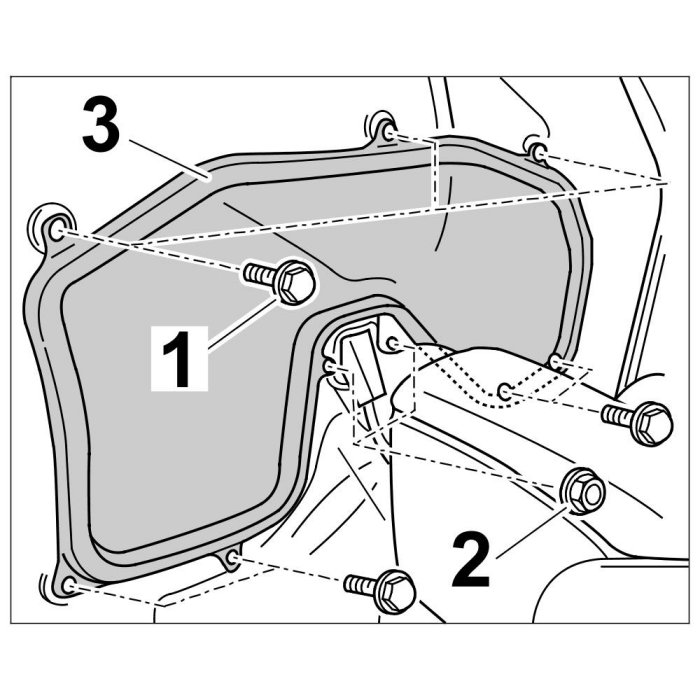 3
1
2