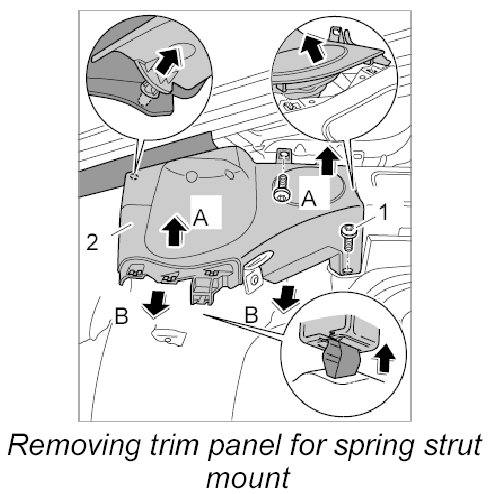 A
A
1
2
B
B

Removing trim panel for spring strut mount