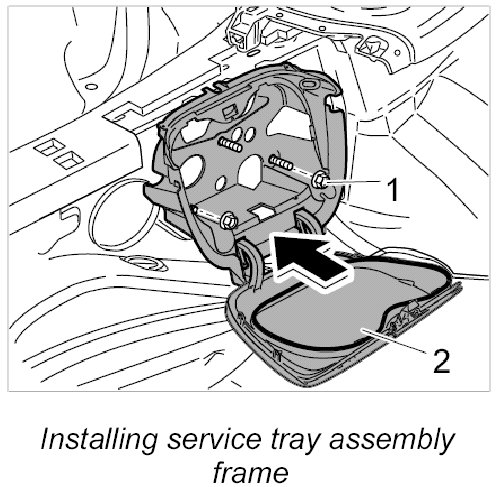 1

2

Installing service tray assembly frame