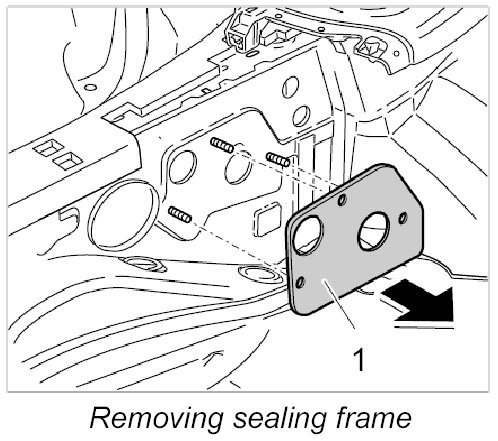 1

Removing sealing frame