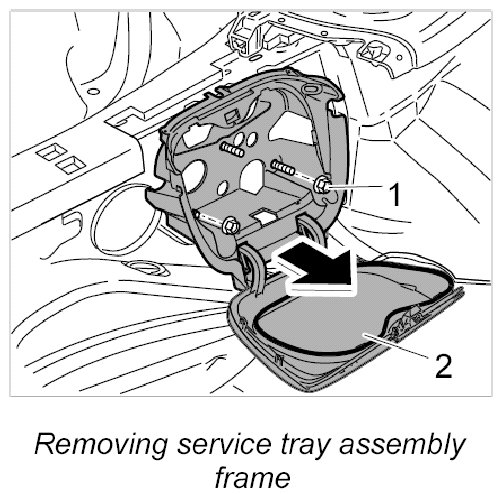 1

2

Removing service tray assembly frame