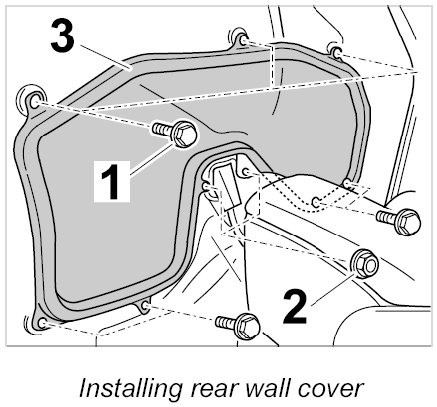 3

1

2

Installing rear wall cover