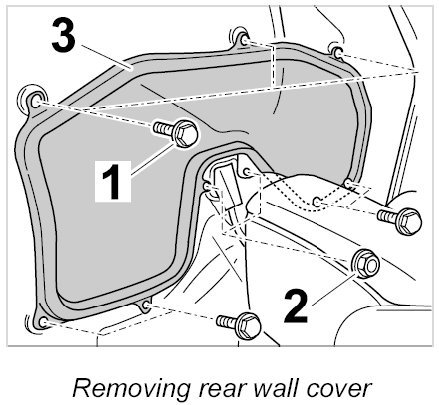 3

1

2

Removing rear wall cover