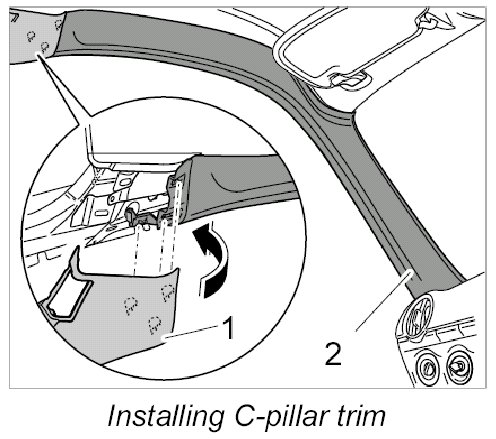 1

2

Installing C-pillar trim