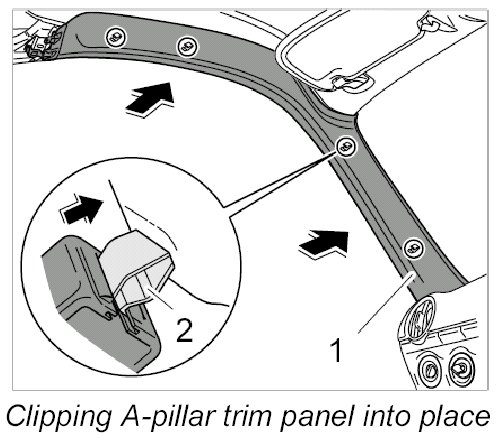 2

1

Clipping A-pillar trim panel into place