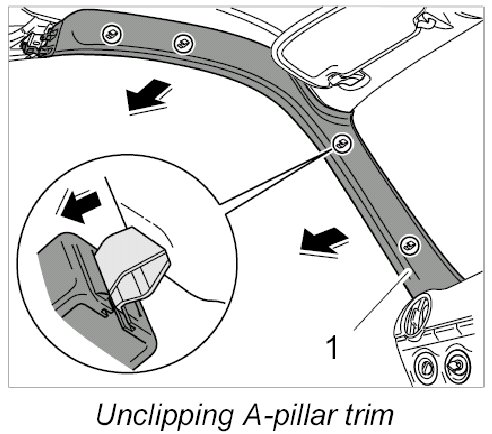 1

Unclipping A-pillar trim