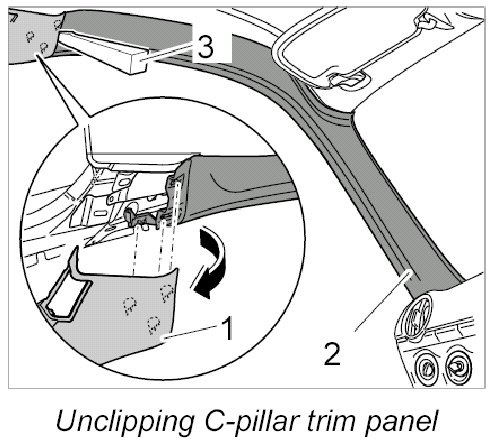 3

1

2

Unclipping C-pillar trim panel