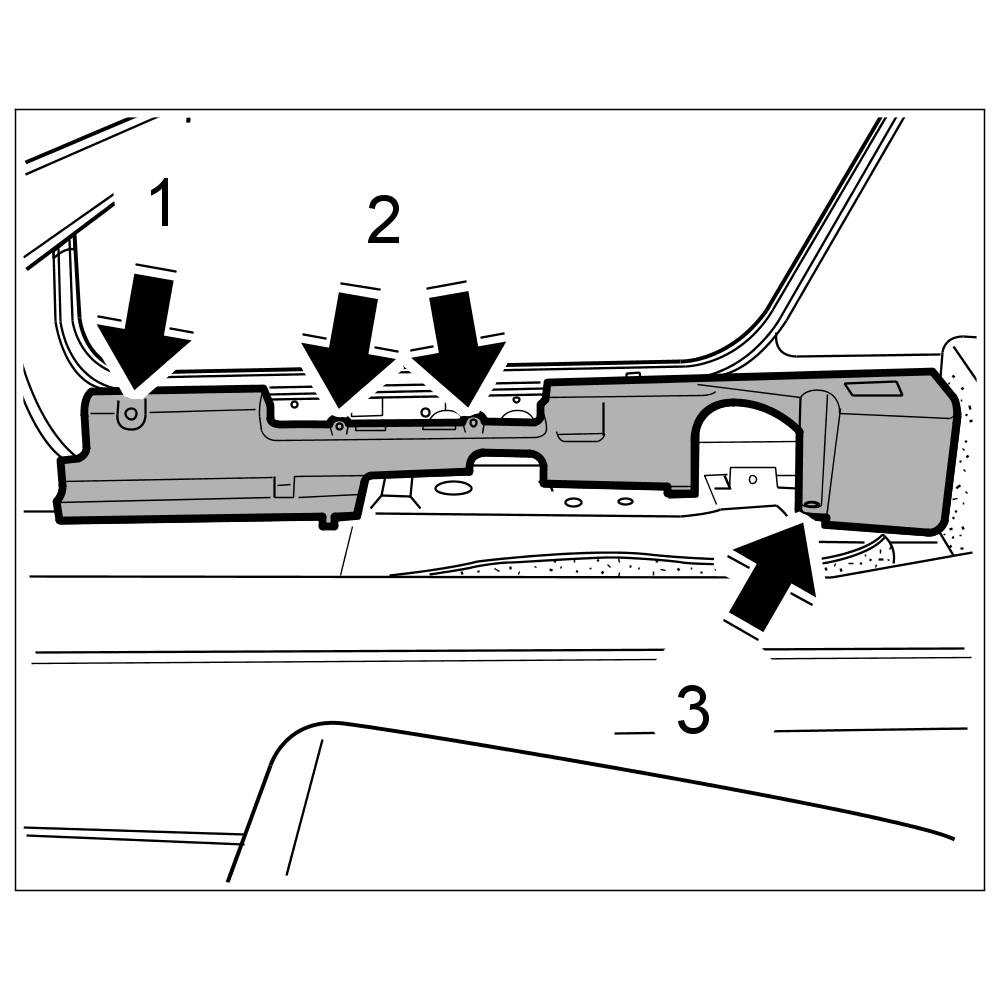 1
2
3